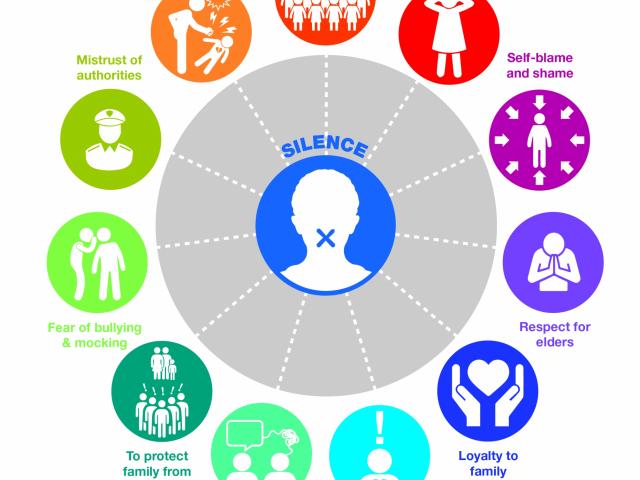 Mistrust of authorities

Self-blame and shame

SILENCE

Fear of bullying & mocking

Respect for elders

To protect family from

Loyalty to family