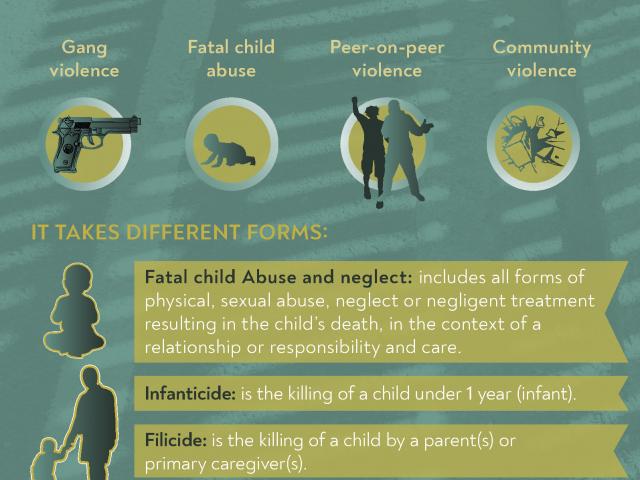 Gang violence

Fatal child abuse

Peer-on-peer violence

Community violence

IT TAKES DIFFERENT FORMS:

Fatal child Abuse and neglect: includes all forms of physical, sexual abuse, neglect or negligent treatment resulting in the child's death, in the context of a relationship or responsibility and care.

Infanticide: is the killing of a child under 1 year (infant).

Filicide: is the killing of a child by a parent(s) or primary caregiver(s).