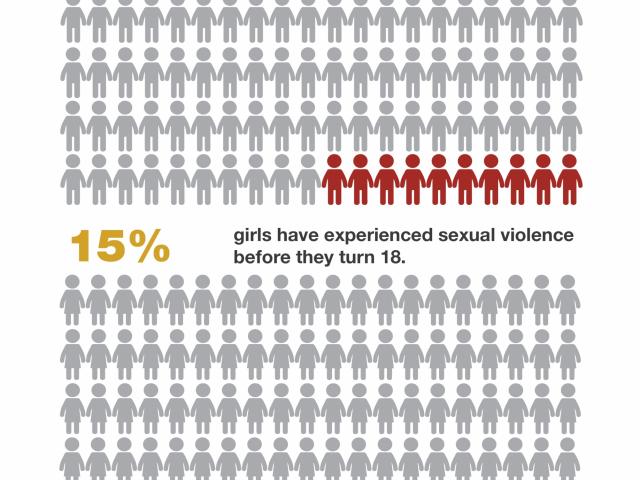 15%

girls have experienced sexual violence before they turn 18.