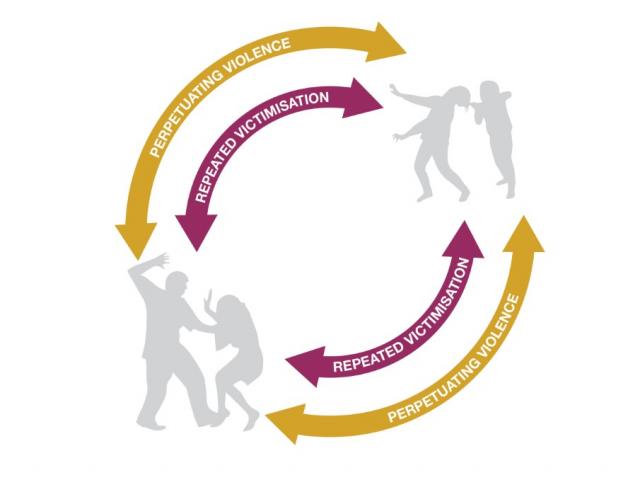 PERPETUATING VIOLENCE

REPEATED VICTIMISATION

REPEATED VICTIMISATION

PERPETUATING VIOLENCE